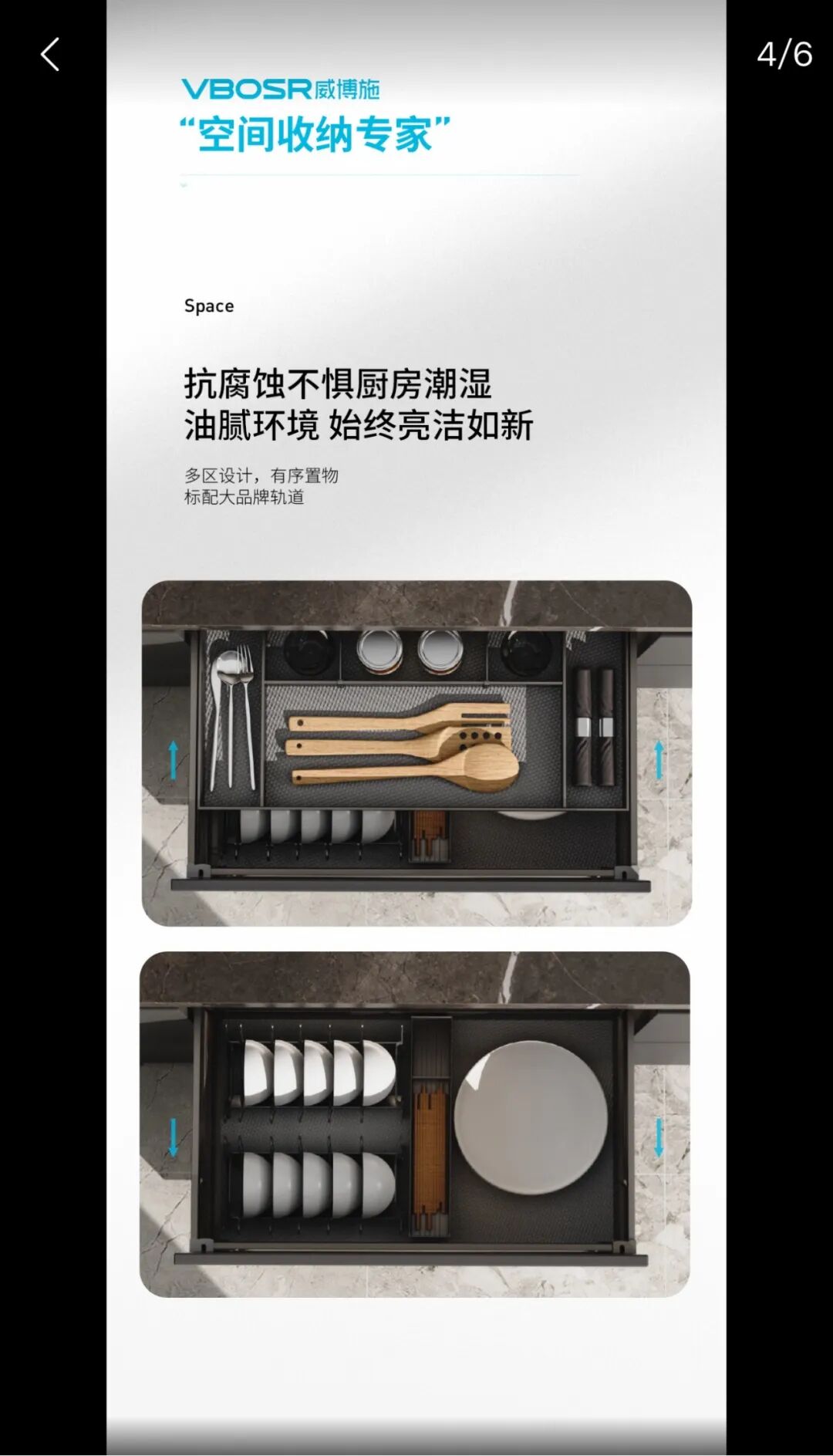 4/6

VBOSR威博施
“空间收纳专家”

Space

抗腐蚀不惧厨房潮湿
油腻环境 始终亮洁如新

多区设计，有序置物
标配大品牌轨道